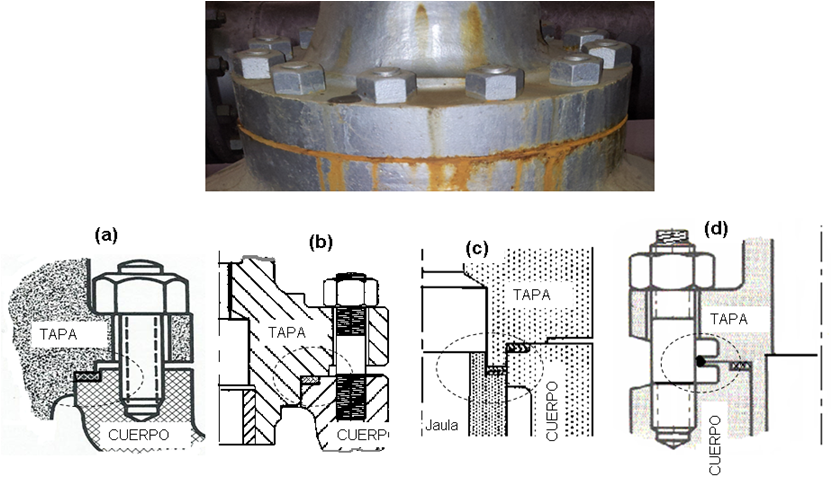 (a)

TAPA

CUERPO

(b)

TAPA

CUERPO

(c)

TAPA

Jaula

CUERPO

(d)

TAPA

CUERPO